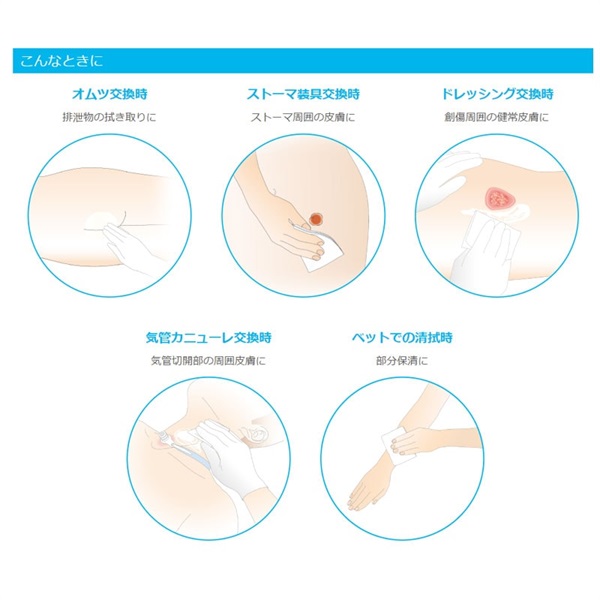 こんなときに

オムツ交換時

排泄物の拭き取りに

ストーマ装具交換時

ストーマ周囲の皮膚に

ドレッシング交換時

創傷周囲の健常皮膚に

気管カニューレ交換時

気管切開部の周囲皮膚に

ベットでの清拭時

部分保清に